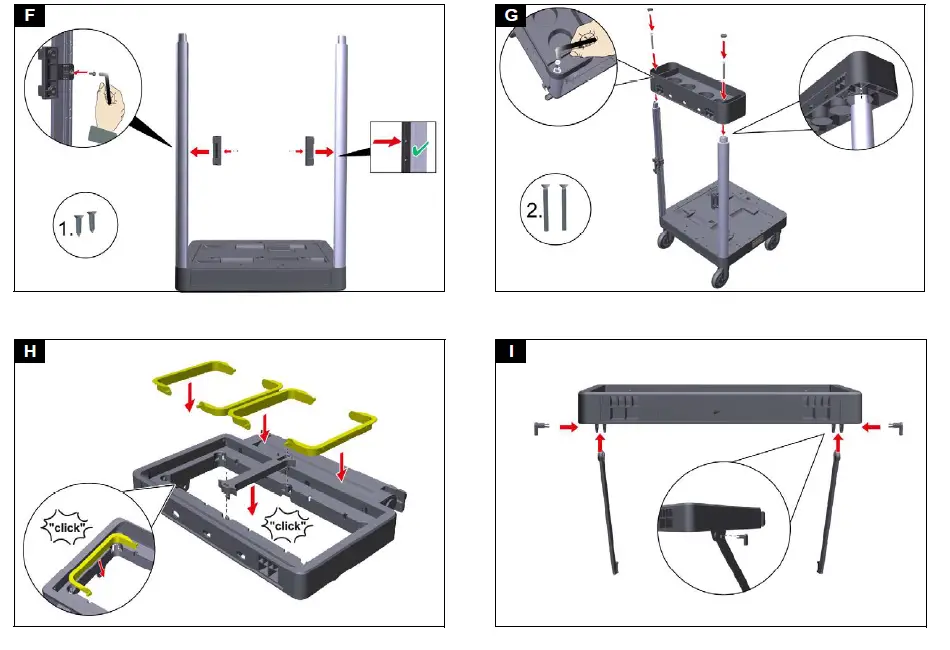 F

1.

G

2.

H

"click"

"click"

I