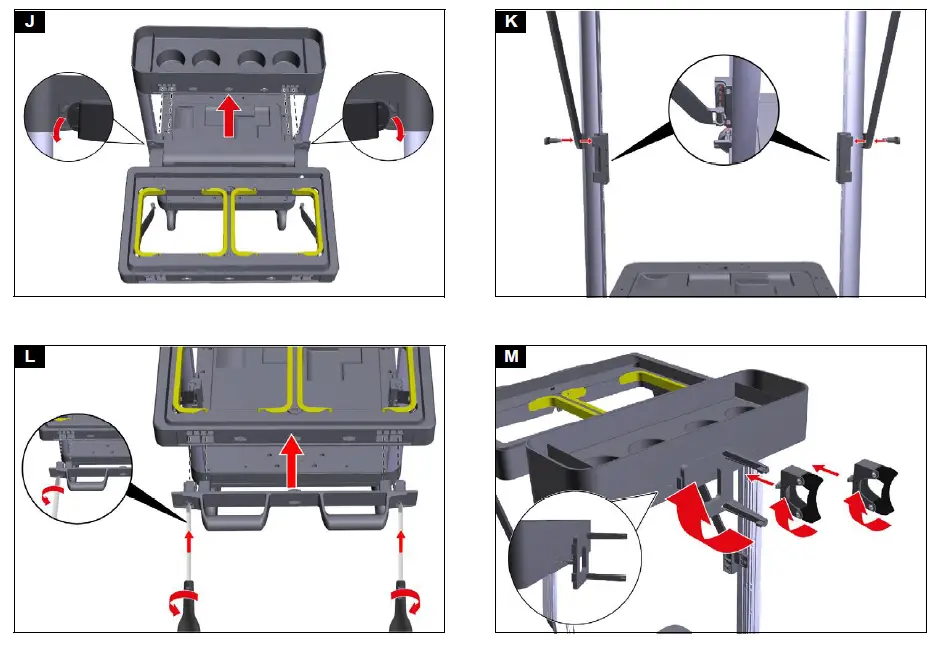 J

K

L

M