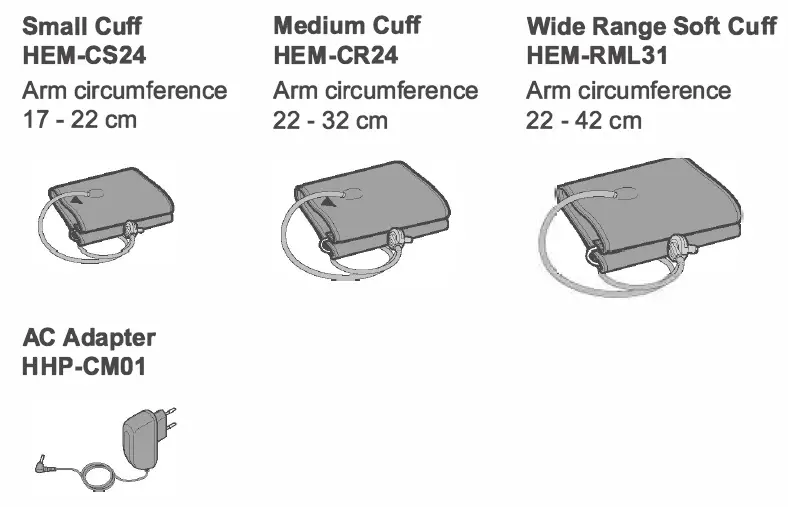 Small Cuff
HEM-CS24

Arm circumference
17 - 22 cm

Medium Cuff
HEM-CR24

Arm circumference
22 - 32 cm

Wide Range Soft Cuff
HEM-RML31

Arm circumference
22 - 42 cm

AC Adapter
HHP-CM01