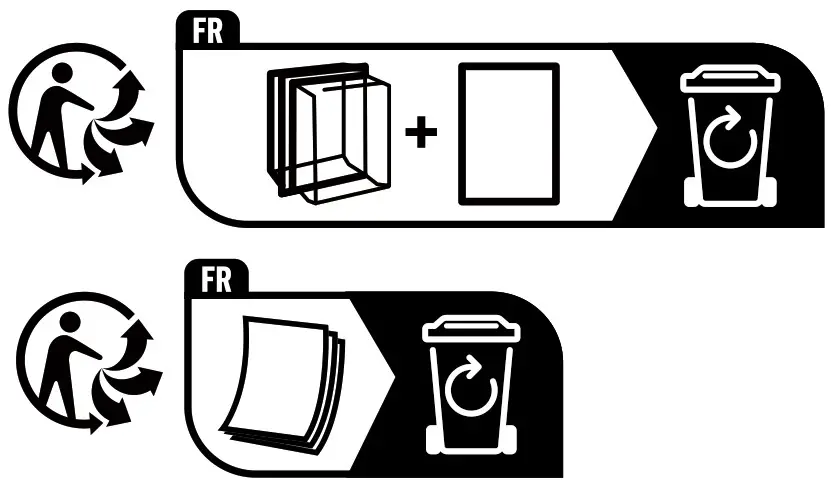 FR

+

FR