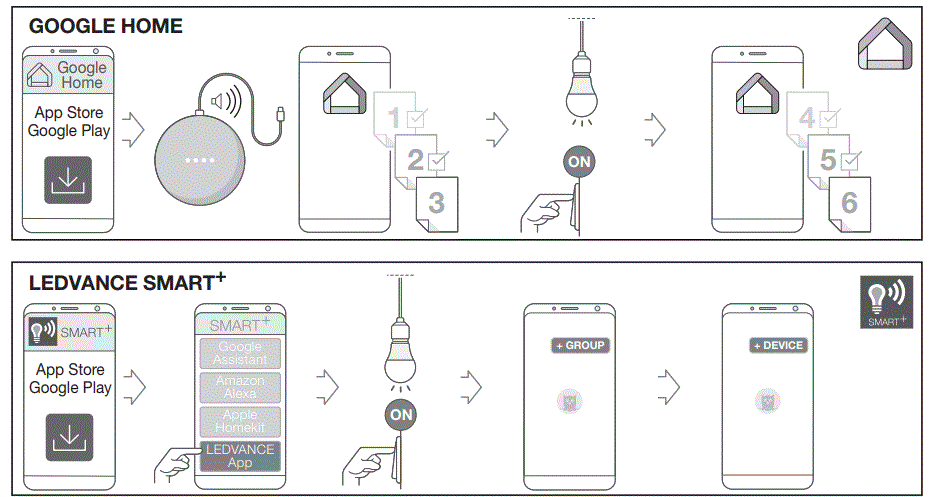 GOOGLE HOME

Google Home

App Store
Google Play

1
2
3

ON

4
5
6

LEDVANCE SMART$^+$

SMART$^+$

App Store
Google Play

SMART$^+$

Google Assistant

Amazon Alexa

Apple Homekit

LEDVANCE App

ON

+ GROUP

+ DEVICE

SMART$^+$