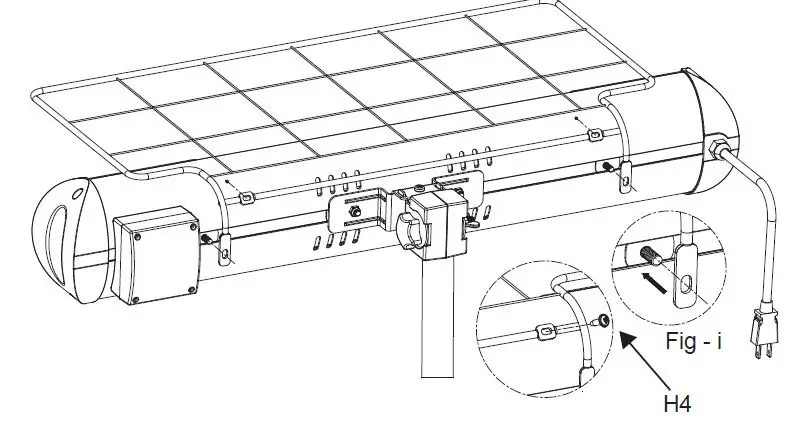 Fig - i

H4