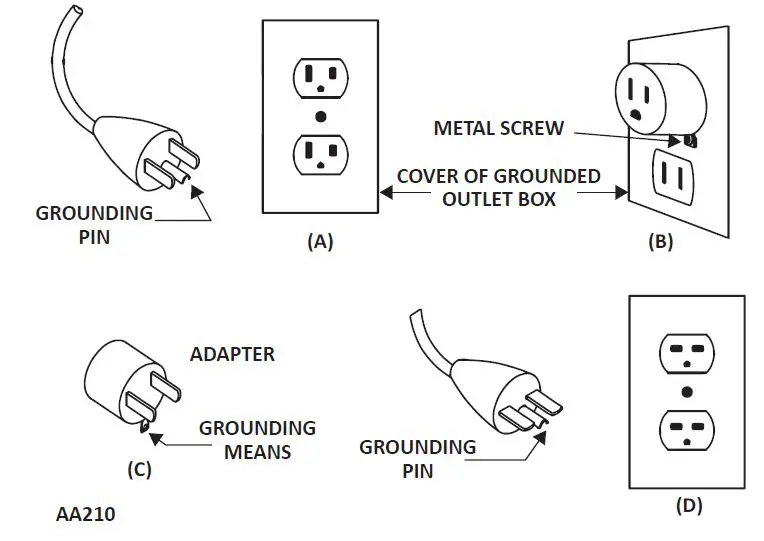 GROUNDING PIN

(A)

METAL SCREW

COVER OF GROUNDED OUTLET BOX

(B)

ADAPTER

GROUNDING MEANS

(C)

GROUNDING PIN

(D)

AA210