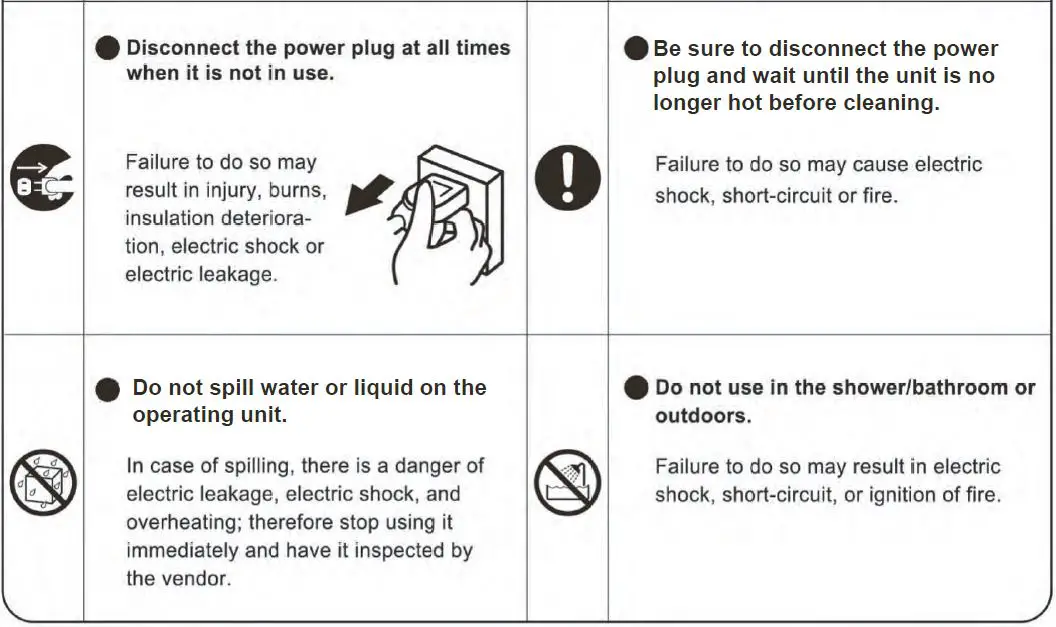 ● Disconnect the power plug at all times when it is not in use.

Failure to do so may result in injury, burns, insulation deterioration, electric shock or electric leakage.

● Be sure to disconnect the power plug and wait until the unit is no longer hot before cleaning.

Failure to do so may cause electric shock, short-circuit or fire.

● Do not spill water or liquid on the operating unit.

In case of spilling, there is a danger of electric leakage, electric shock, and overheating; therefore stop using it immediately and have it inspected by the vendor.

● Do not use in the shower/bathroom or outdoors.

Failure to do so may result in electric shock, short-circuit, or ignition of fire.