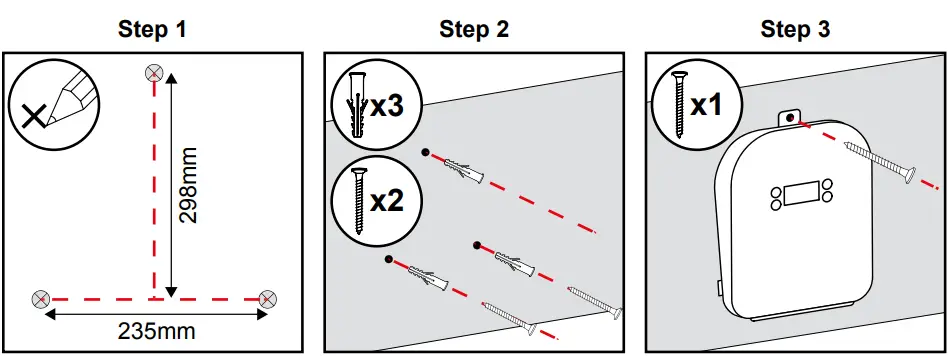 Step 1

298mm

235mm

Step 2

x3

x2

Step 3

x1