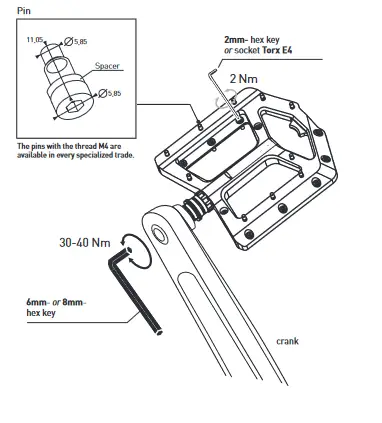 Pin

11,05

Ø5,85

Spacer

Ø5,85

The pins with the thread M4 are available in every specialized trade.

2mm- hex key
or socket Torx E4

2 Nm

30-40 Nm

6mm- or 8mm-
hex key

crank