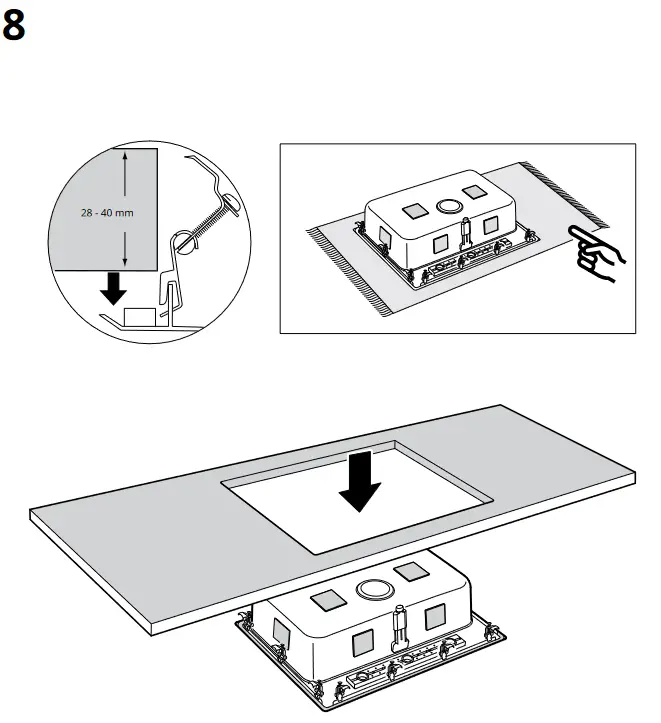 8

28 - 40 mm