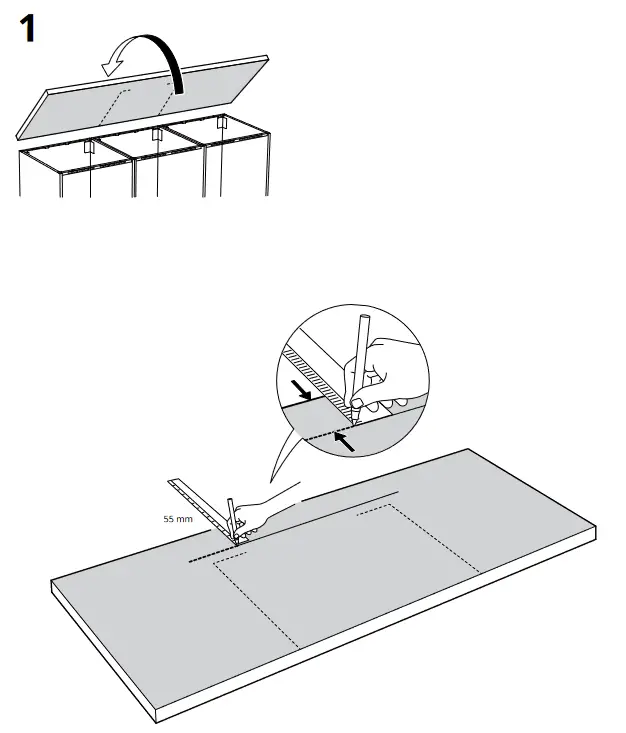 1

55 mm