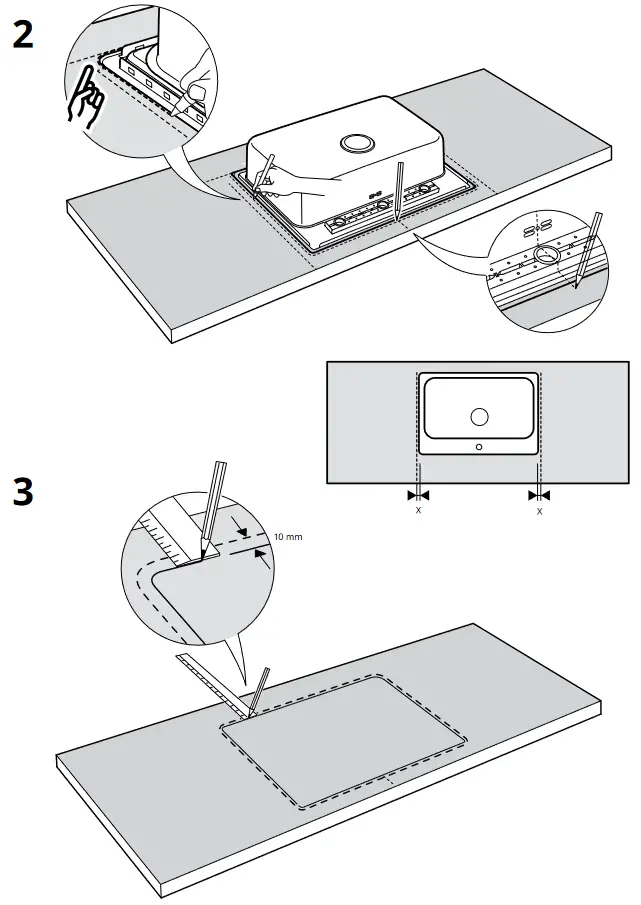 2

X

X

3

10 mm