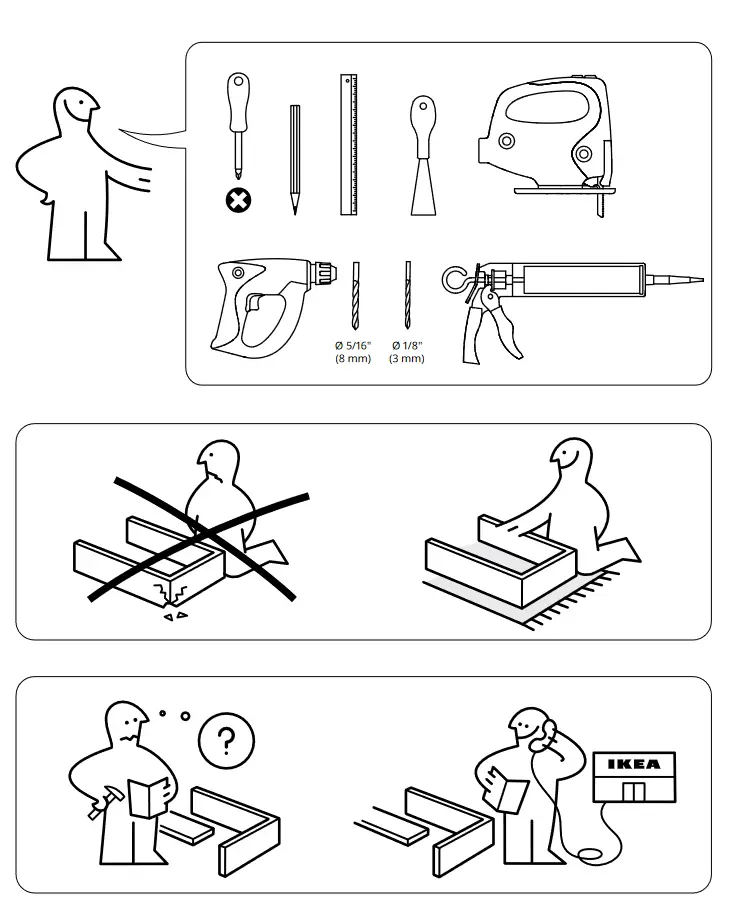 Ø 5/16"
(8 mm)

Ø 1/8"
(3 mm)

?

IKEA