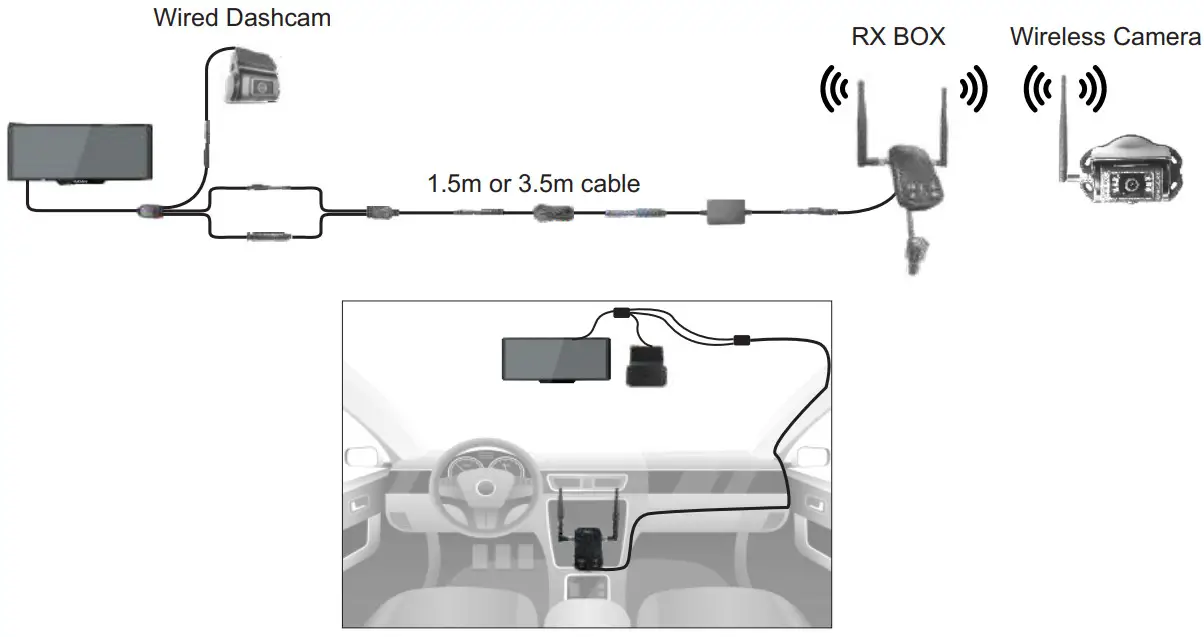 Wired Dashcam

RX BOX

Wireless Camera

1.5m or 3.5m cable