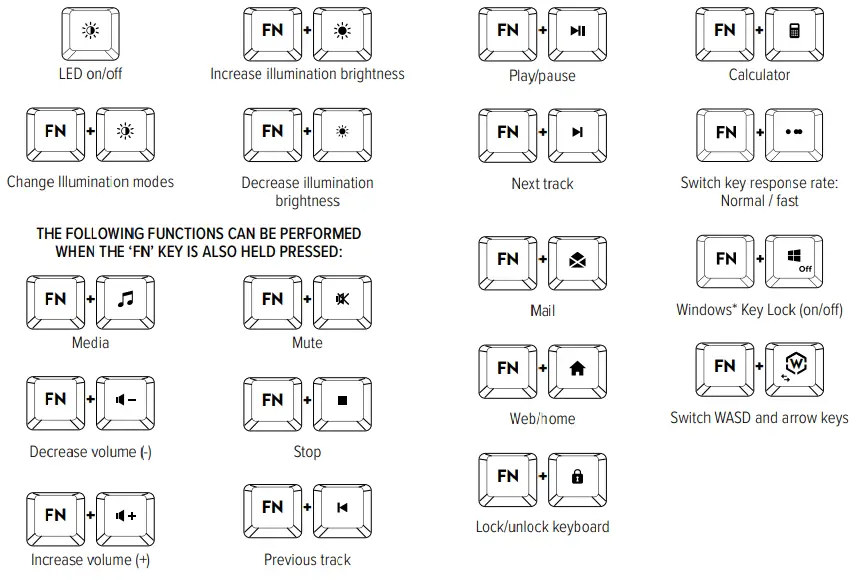 LED on/off

FN + Increase illumination brightness

FN + Change Illumination modes

FN + Decrease illumination brightness

THE FOLLOWING FUNCTIONS CAN BE PERFORMED WHEN THE 'FN' KEY IS ALSO HELD PRESSED:

FN + Media

FN + Mute

FN + Decrease volume (-)

FN + Stop

FN + Increase volume (+)

FN + Previous track

FN + Play/pause

FN + Next track

FN + Mail

FN + Web/home

FN + Lock/unlock keyboard

FN + Calculator

FN + Switch key response rate: Normal / fast

FN + Off Windows* Key Lock (on/off)

FN + W Switch WASD and arrow keys