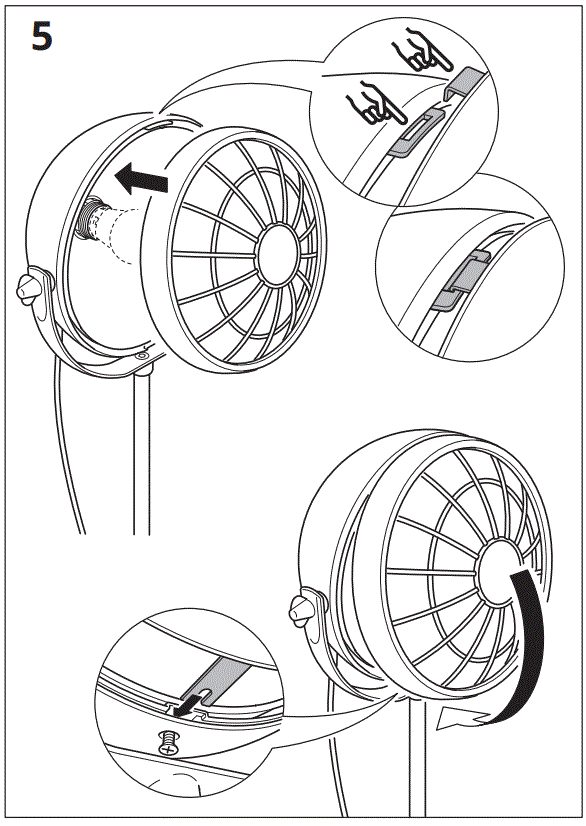 5