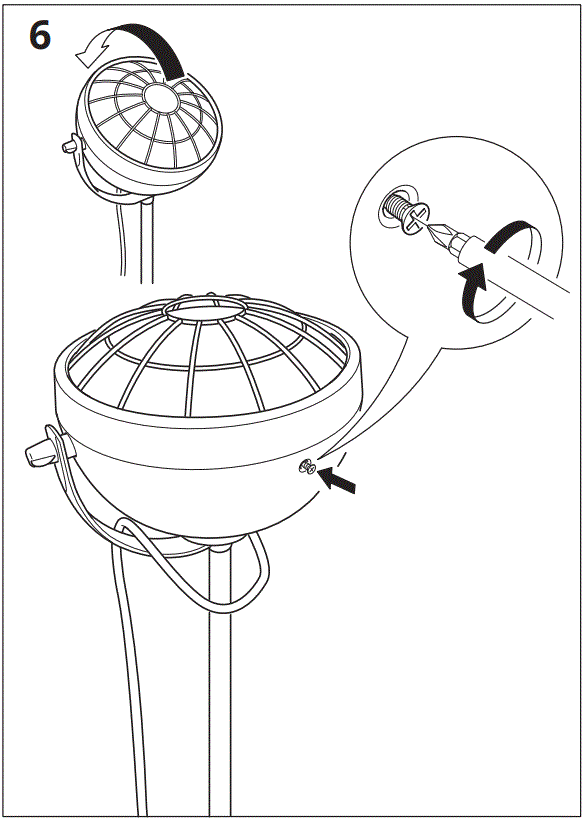 6