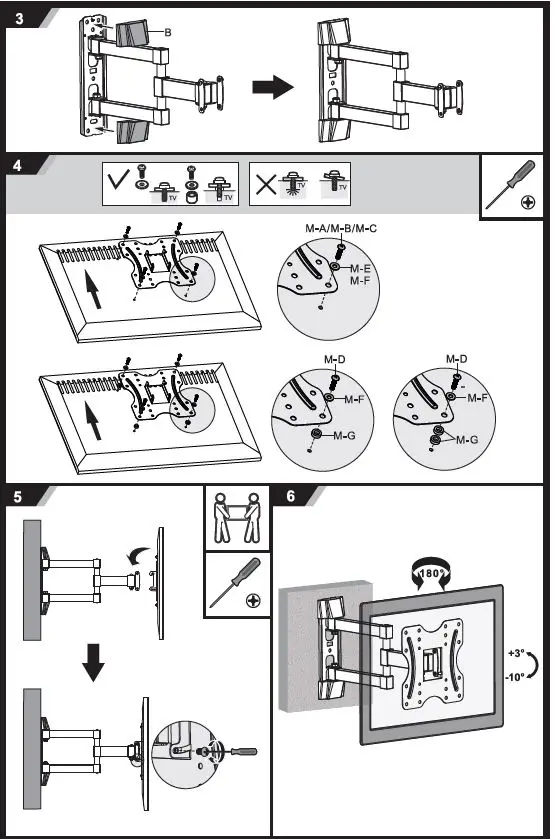 3

B

4

TV TV TV TV

M-A/M-B/M-C

M-E
M-F

M-D

M-F

M-G

M-D

M-F

M-G

5

6

180°

+3°

-10°