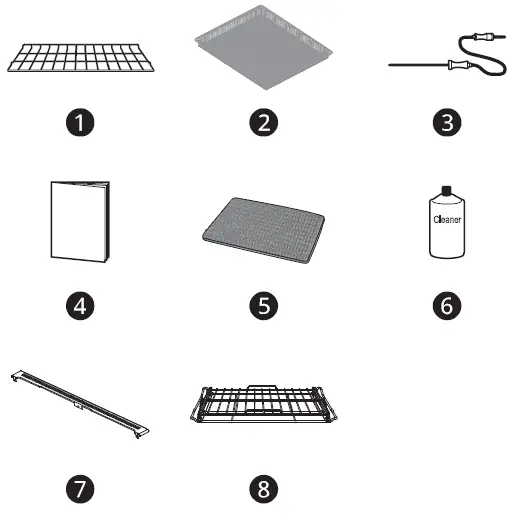 1

2

3

4

5

Cleaner

6

7

8