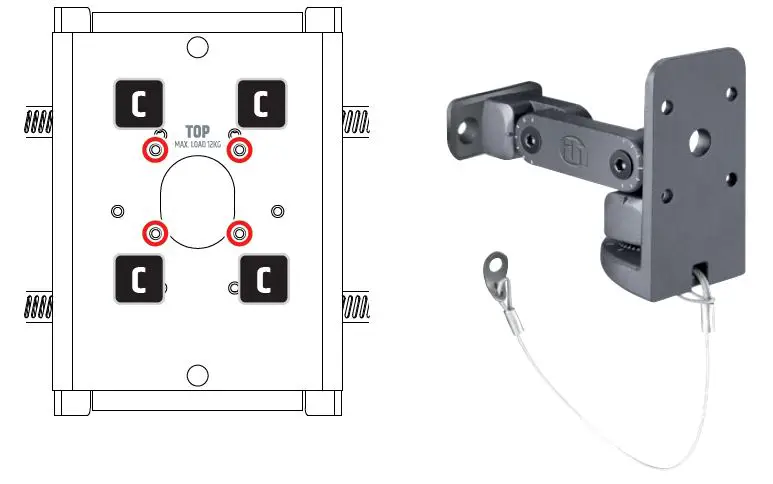 C C
TOP
MAX. LOAD 12KG
C C