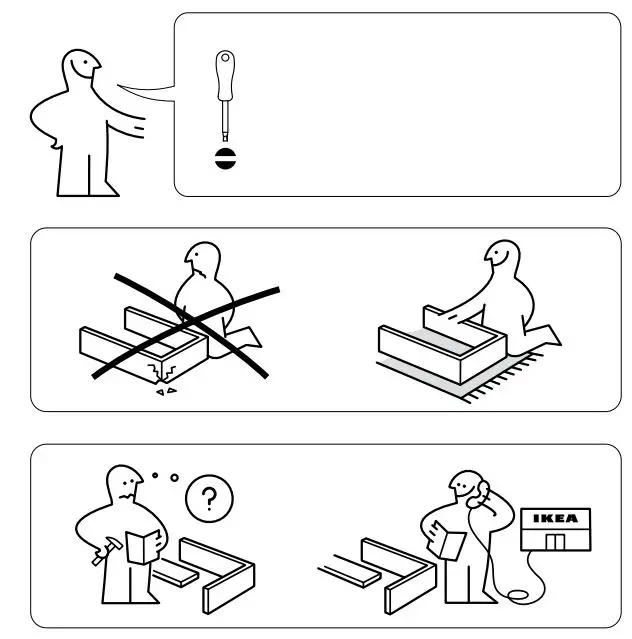 ?

IKEA