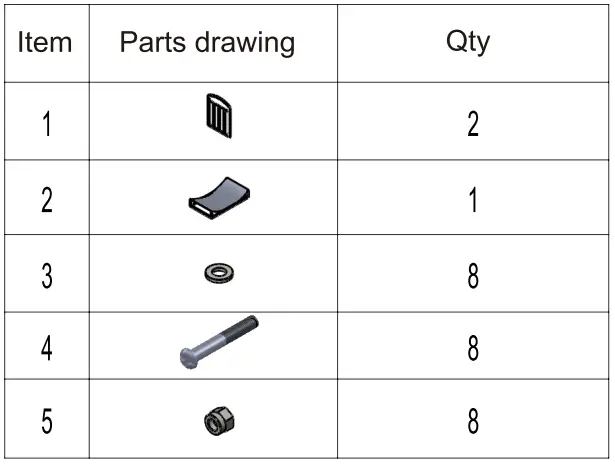 | Item | Parts drawing | Qty |
|---|---|---|
| 1 | | 2 |
| 2 | | 1 |
| 3 | | 8 |
| 4 | | 8 |
| 5 | | 8 |