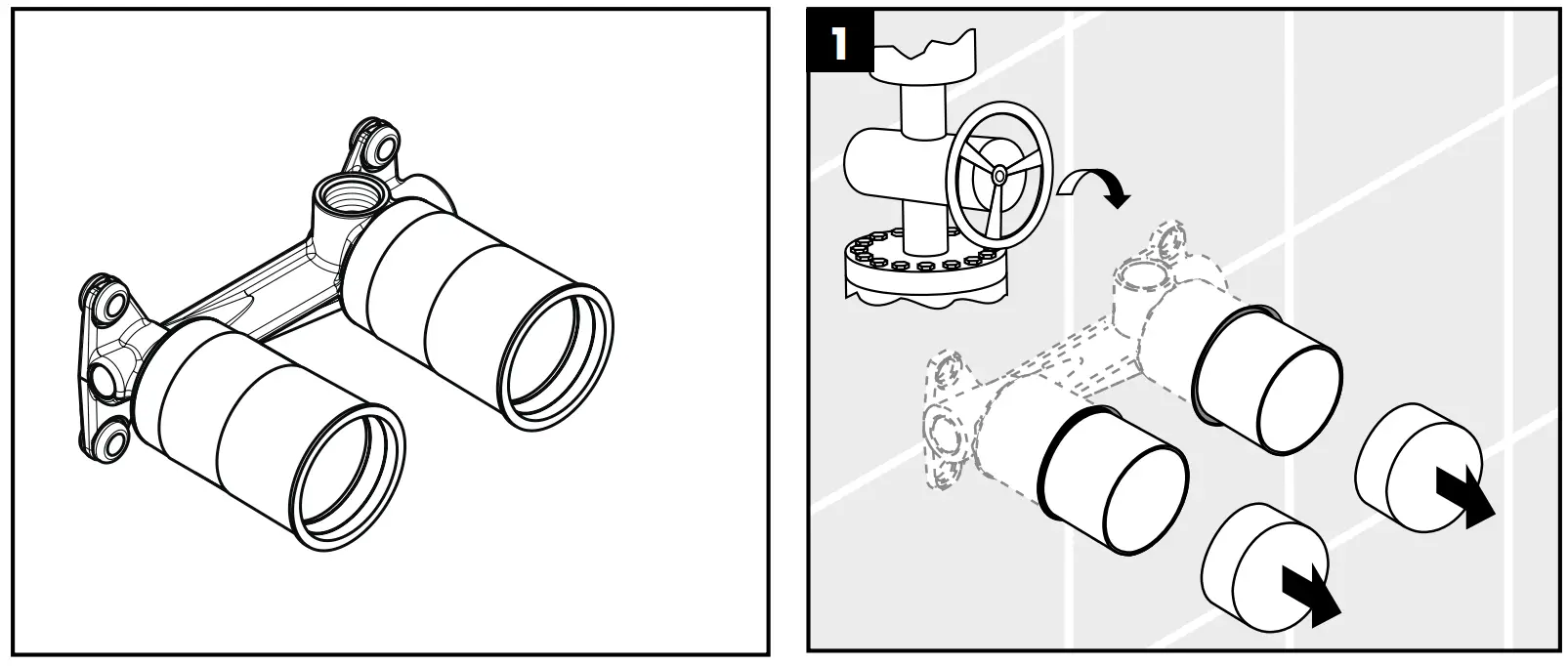 1