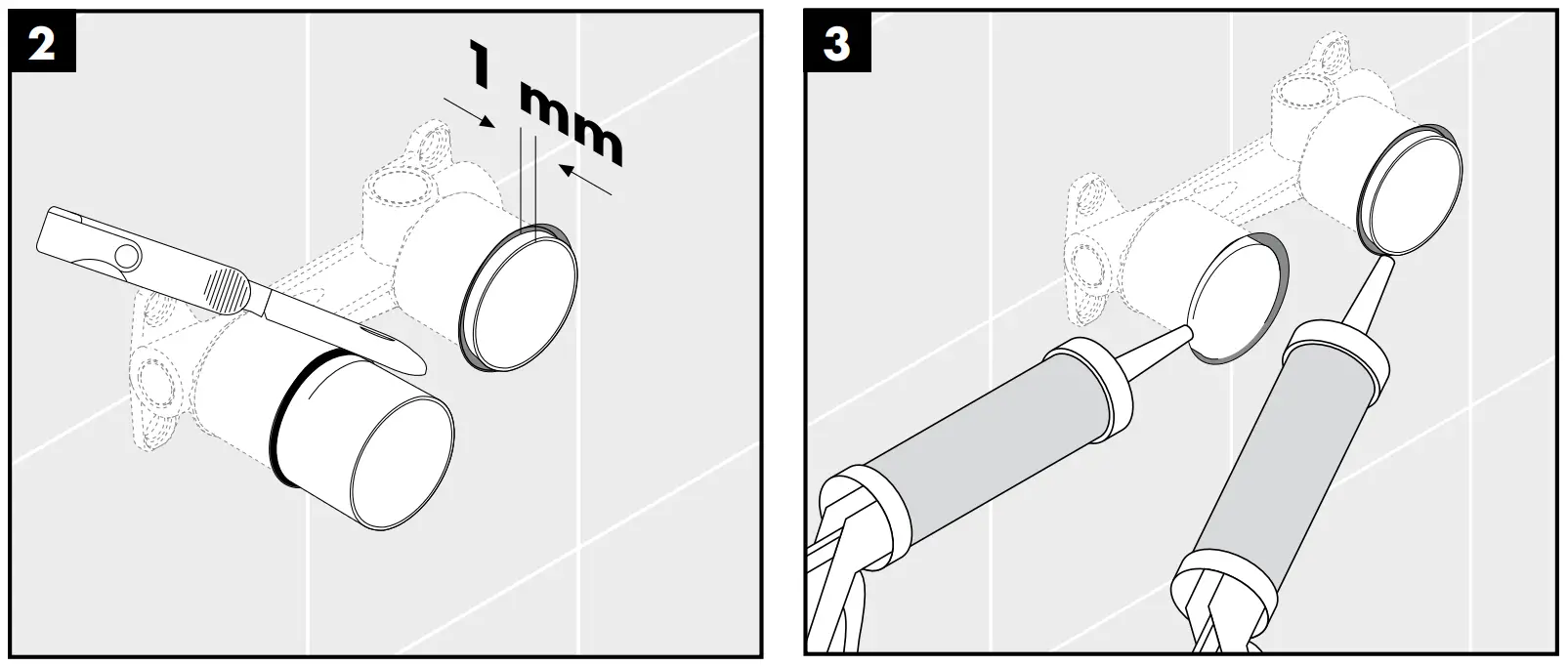 2

1 mm

3