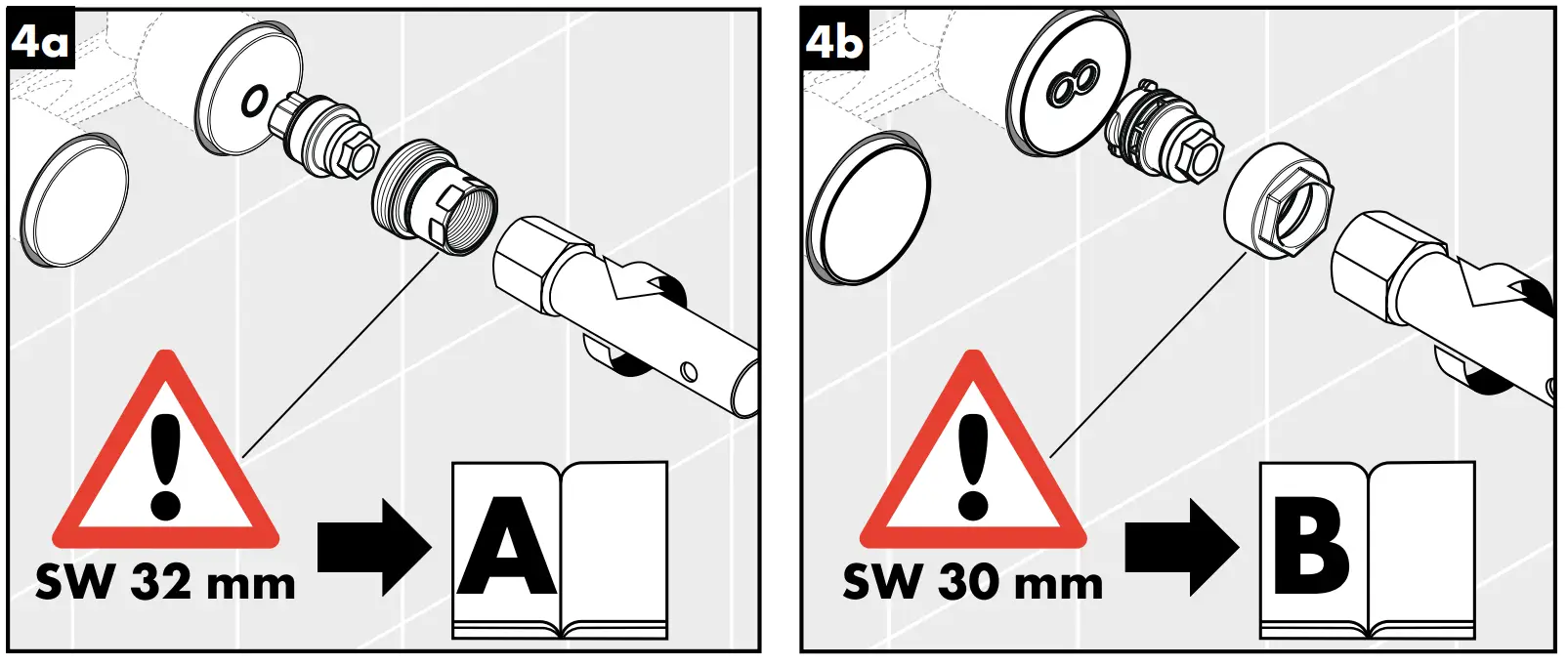 4a

SW 32 mm

A

4b

SW 30 mm

B