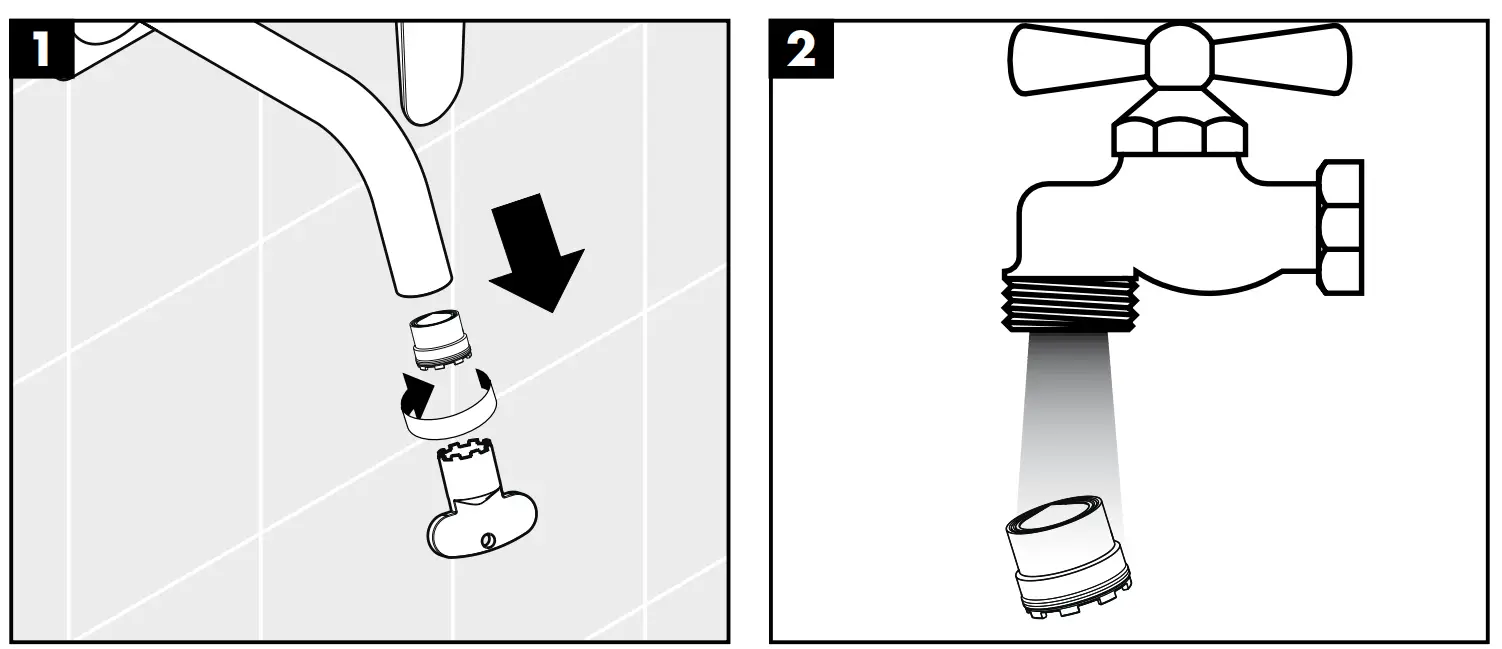 1

2