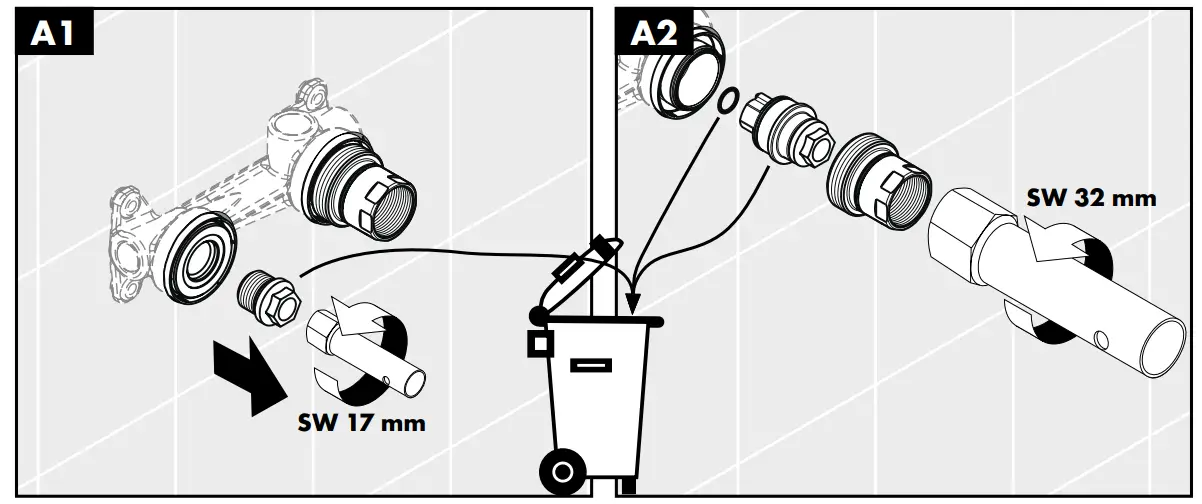 A1

SW 17 mm

A2

SW 32 mm