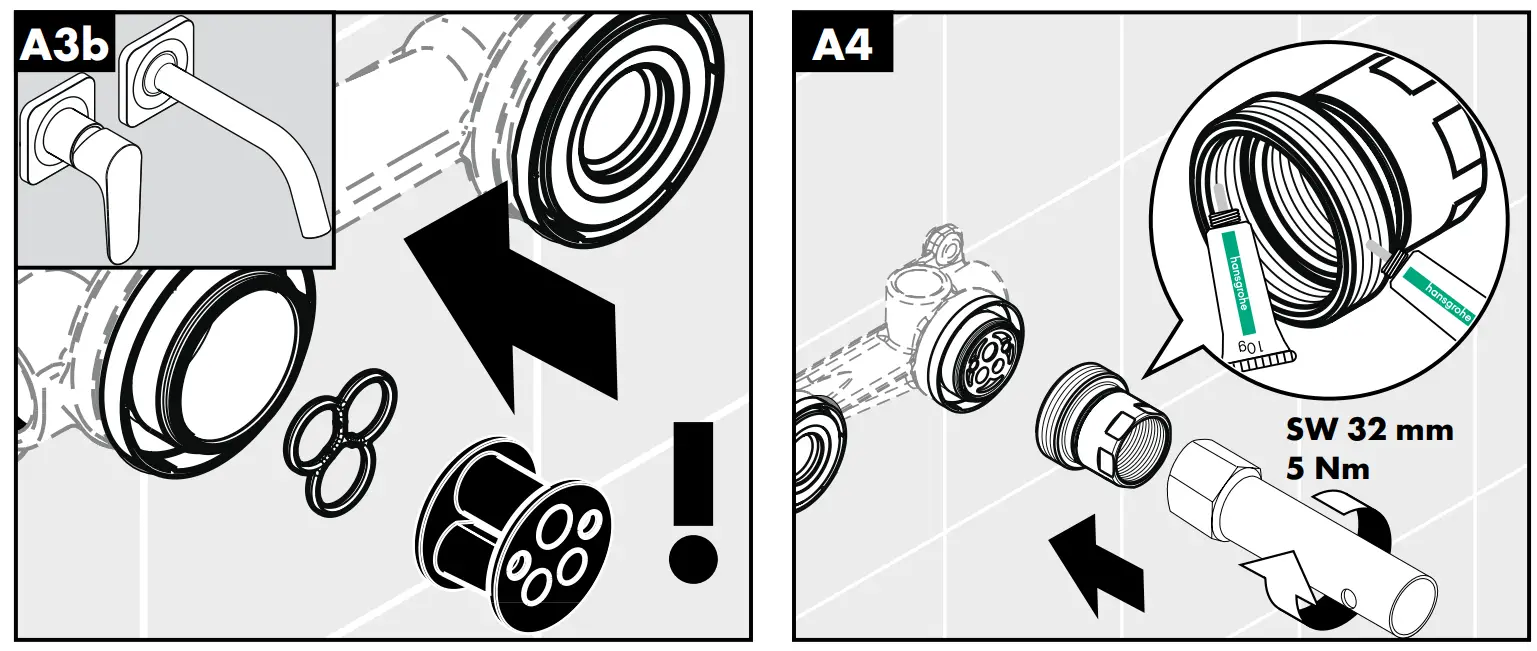 A3b

!

A4

hansgrohe

10g

hansgrohe

SW 32 mm
5 Nm