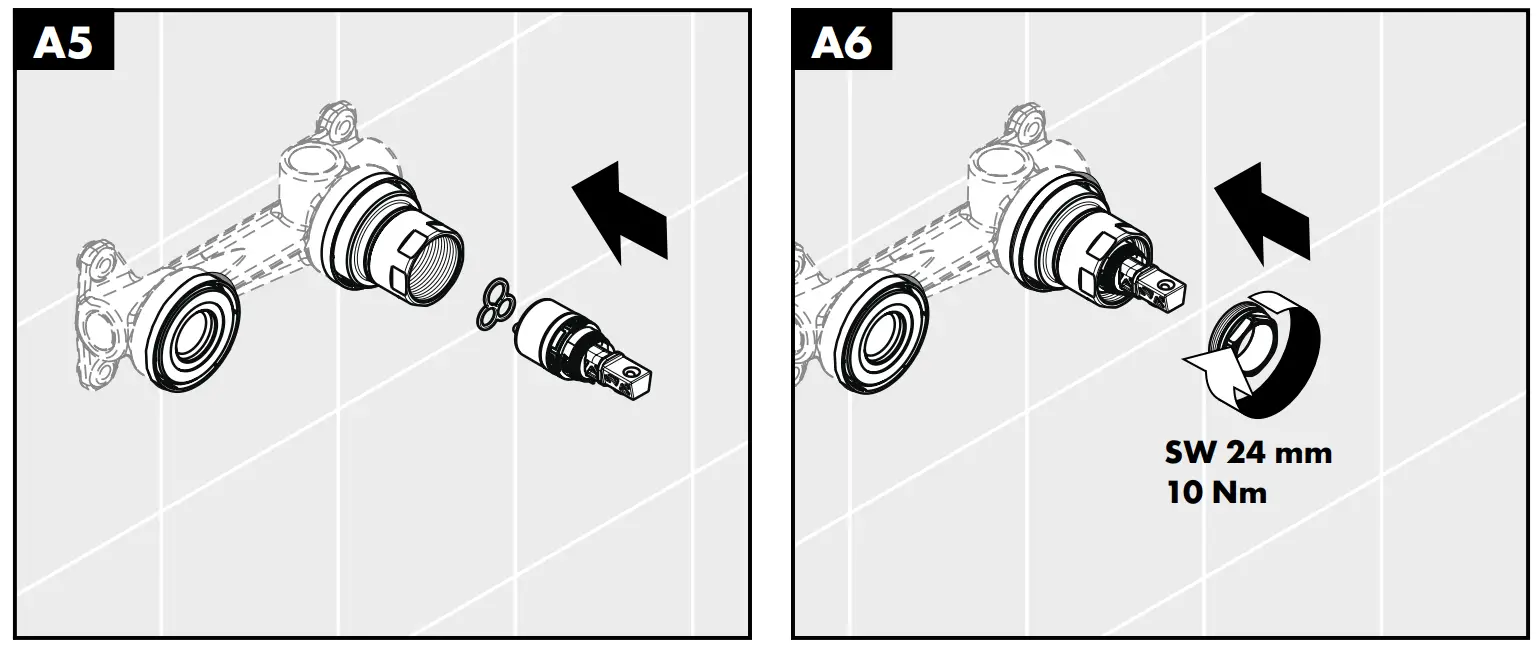 A5

A6

SW 24 mm
10 Nm