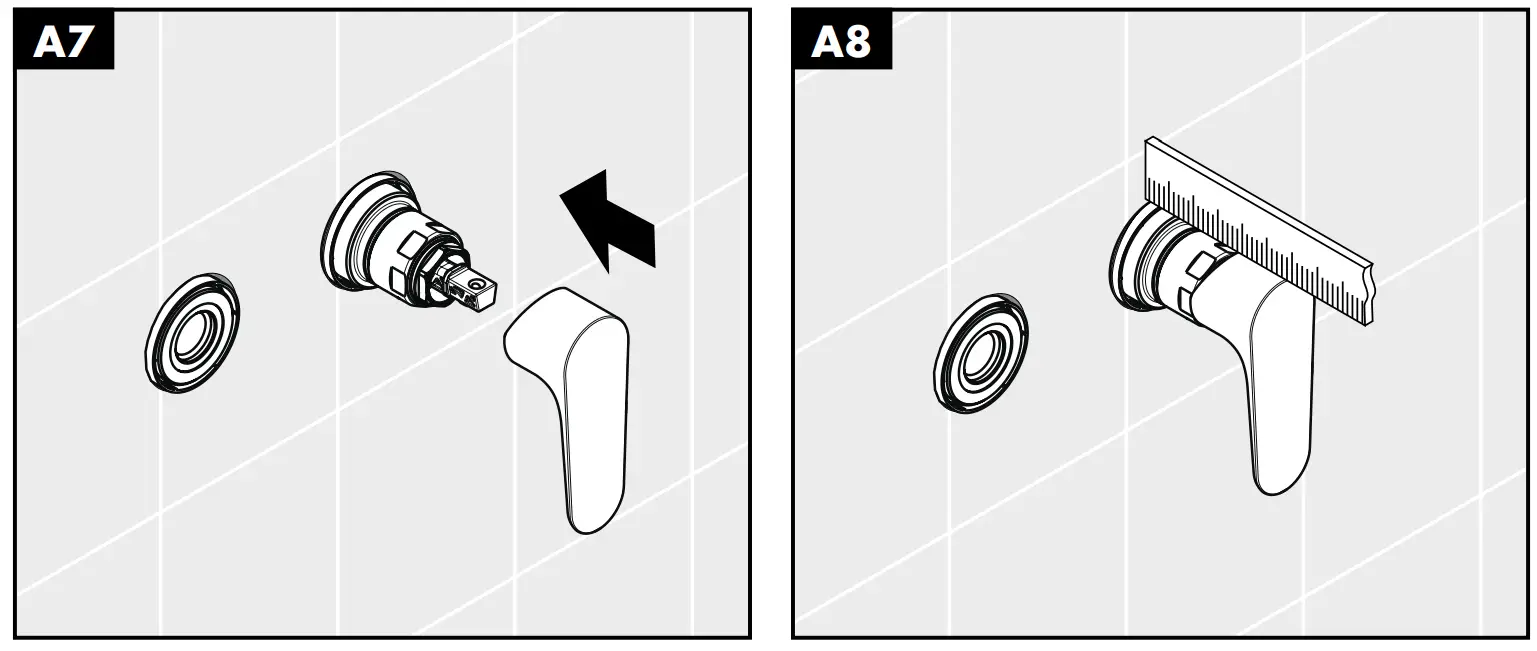 A7

A8