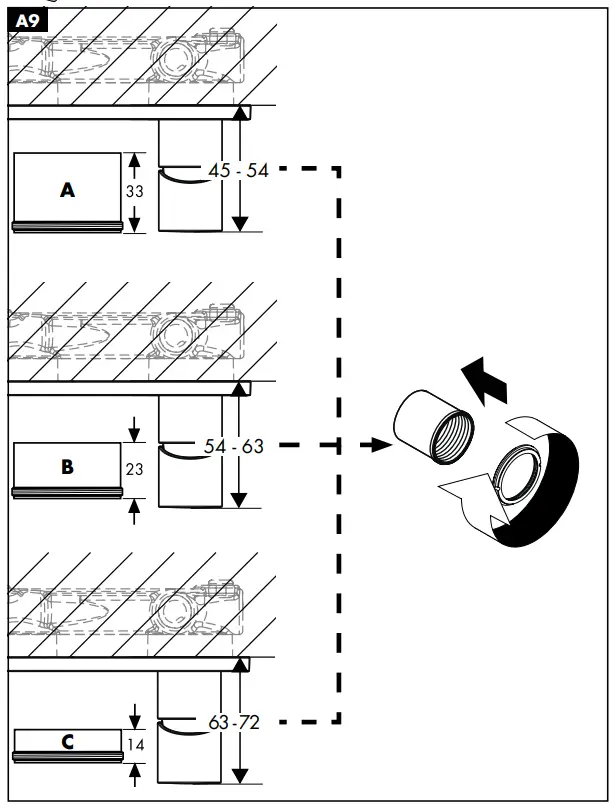 A9

A
33
45 - 54

B
23
54 - 63

C
14
63 - 72