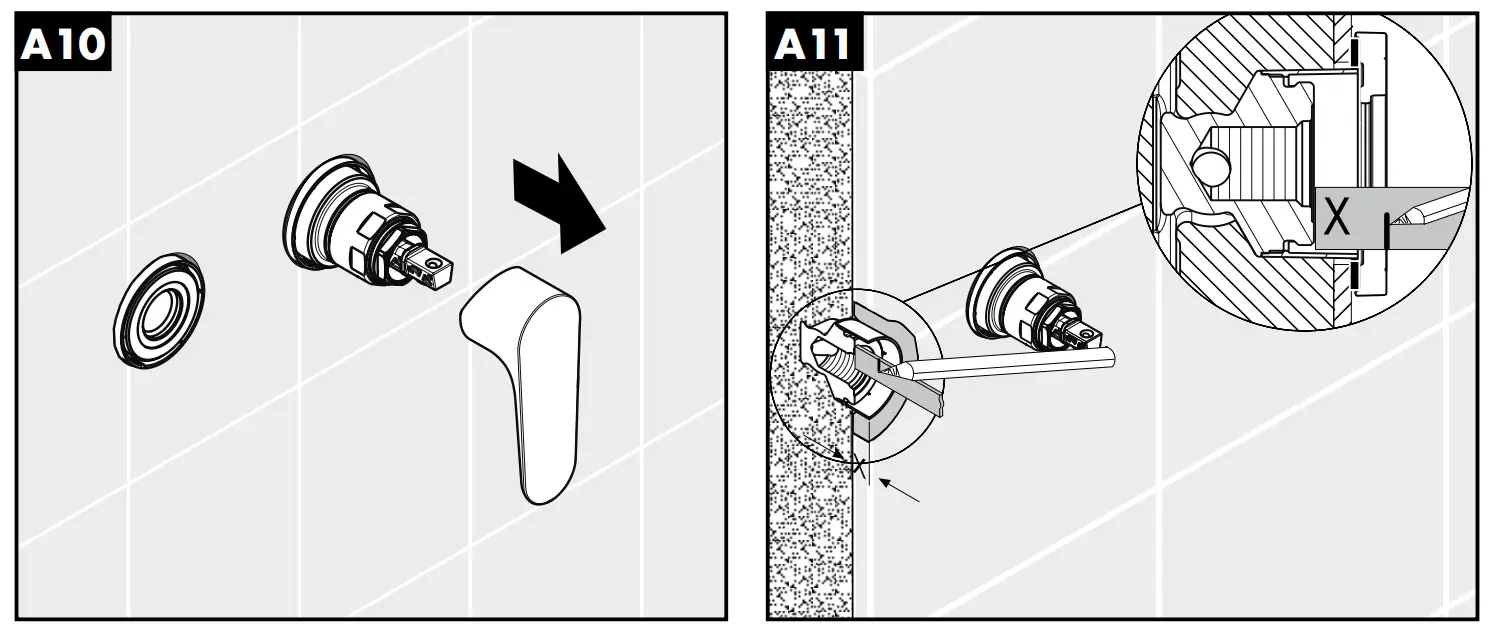 A10

A11

X

X