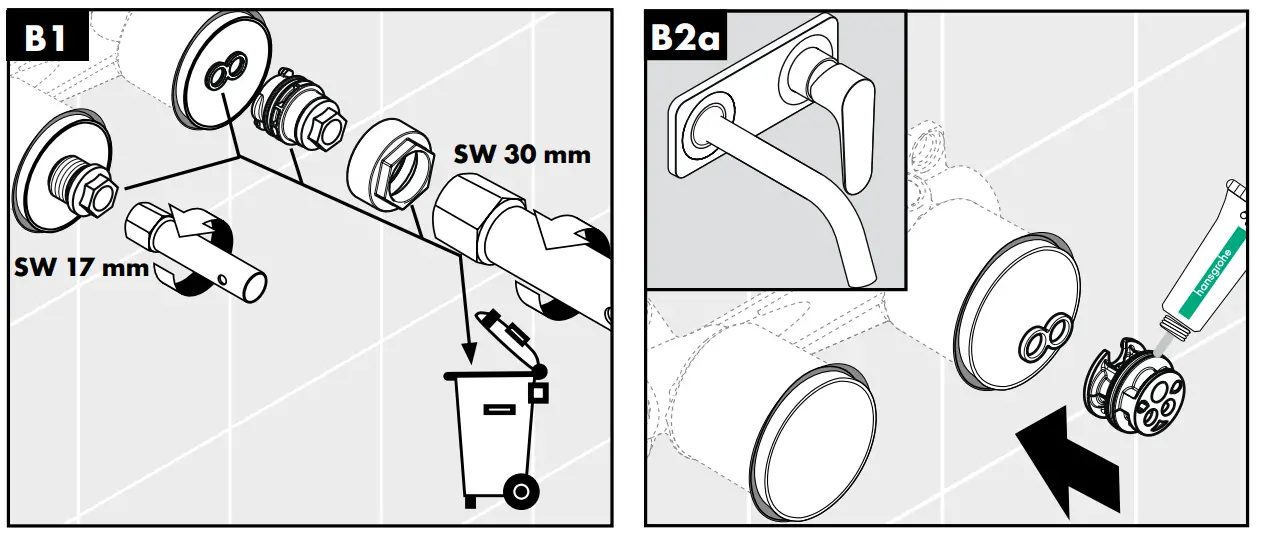 B1

SW 30 mm

SW 17 mm

B2a

hansgrohe