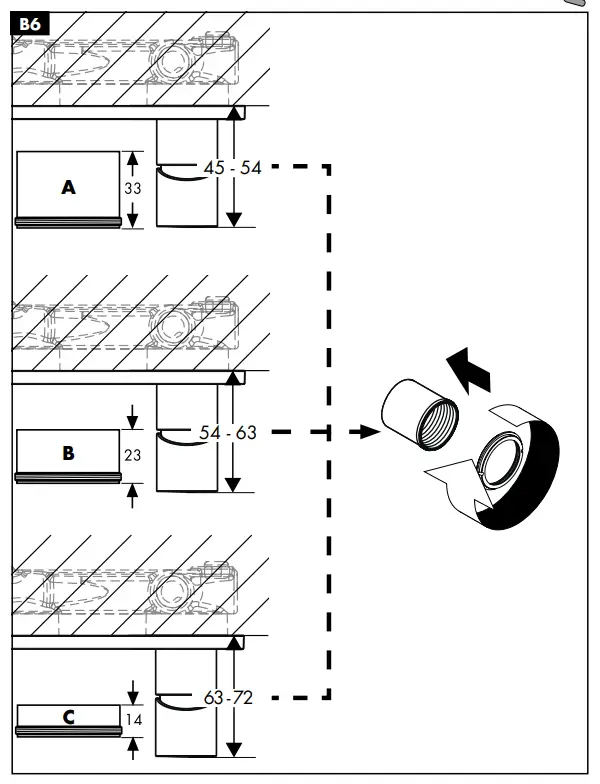 B6

A
33
45 - 54

B
23
54 - 63

C
14
63 - 72