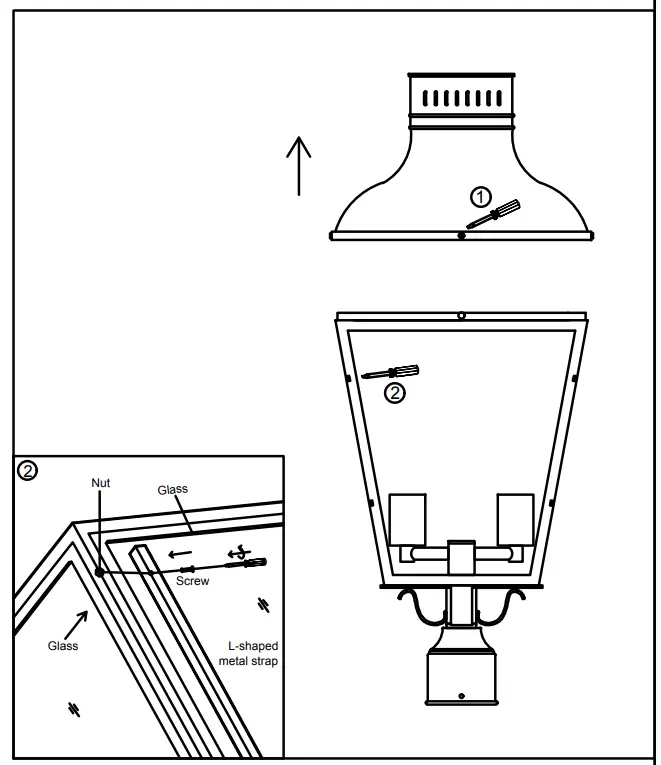 ①

②

②
Nut
Glass
Screw
Glass
L-shaped metal strap