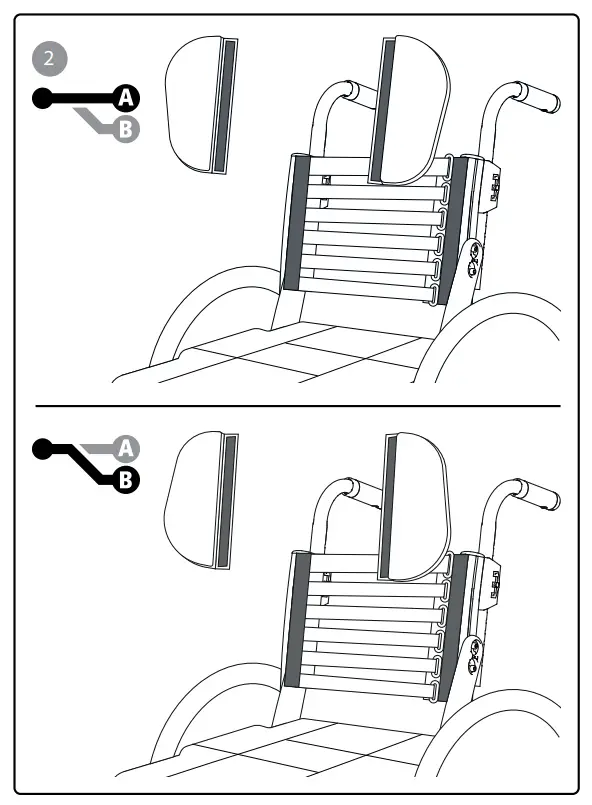 2

A

B

A

B