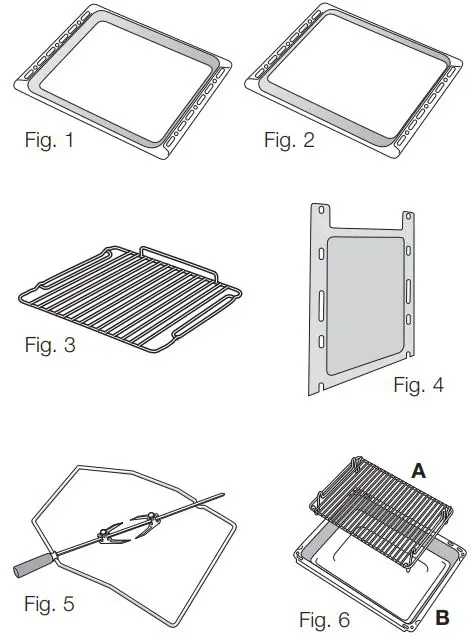 Fig. 1

Fig. 2

Fig. 3

Fig. 4

Fig. 5

A

Fig. 6

B