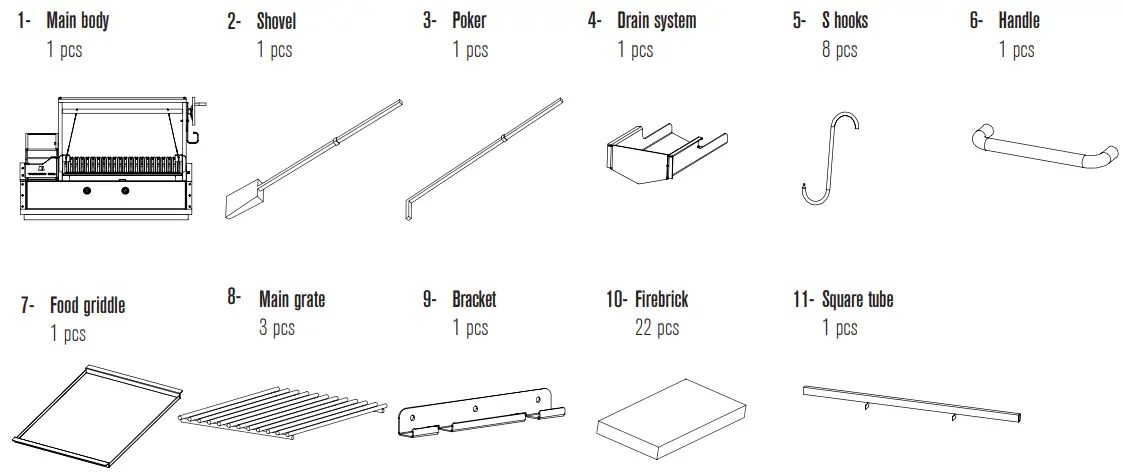 1- Main body
1 pcs

2- Shovel
1 pcs

3- Poker
1 pcs

4- Drain system
1 pcs

5- S hooks
8 pcs

6- Handle
1 pcs

7- Food griddle
1 pcs

8- Main grate
3 pcs

9- Bracket
1 pcs

10- Firebrick
22 pcs

11- Square tube
1 pcs