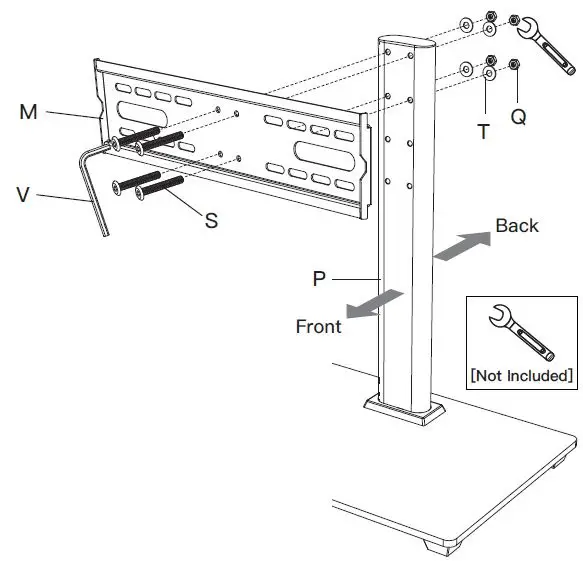 M

V

S

T

Q

Back

P

Front

[Not Included]