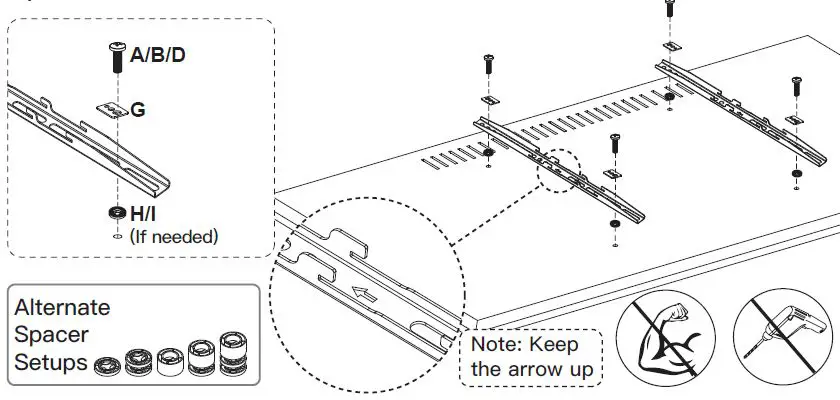 A/B/D

G

H/I
(If needed)

Alternate
Spacer
Setups

Note: Keep
the arrow up