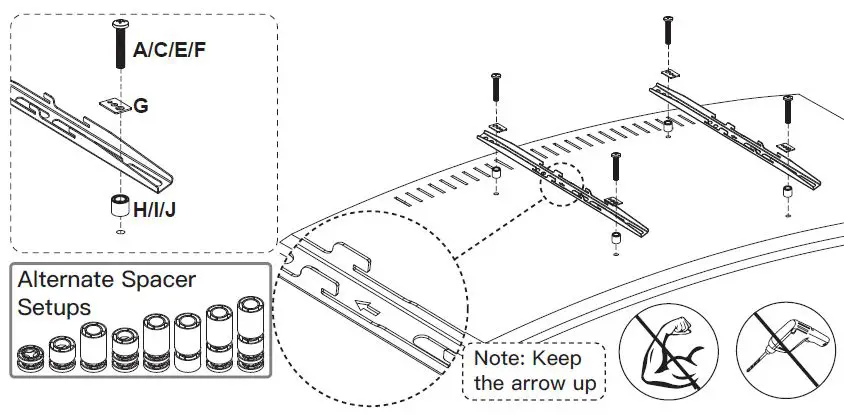 A/C/E/F

G

H/I/J

Alternate Spacer Setups

Note: Keep the arrow up