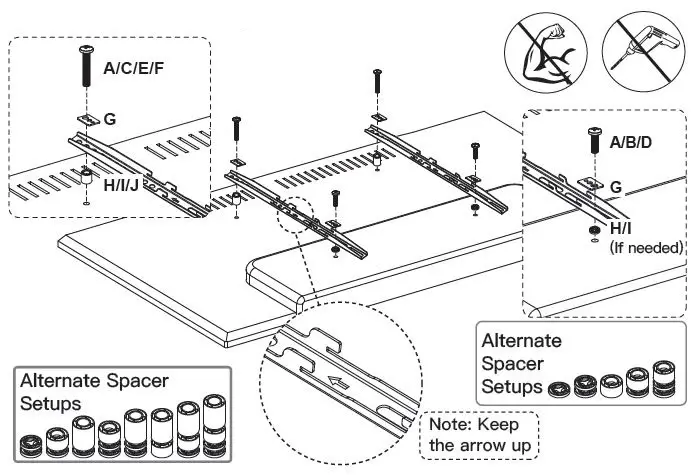 A/C/E/F

G

H/I/J

A/B/D

G

H/I
(If needed)

Alternate Spacer Setups

Alternate Spacer Setups

Note: Keep the arrow up