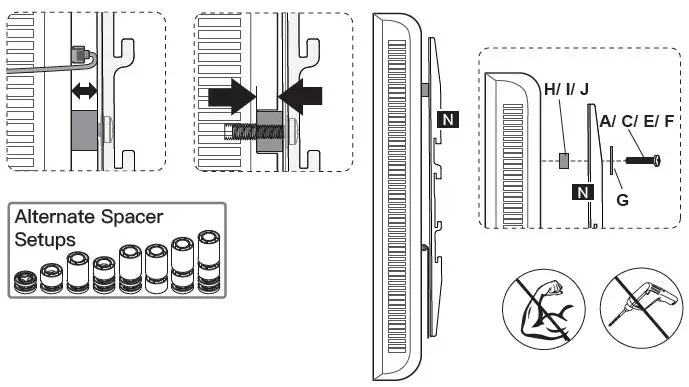 Alternate Spacer Setups

N

H/ I/ J

A/ C/ E/ F

N

G