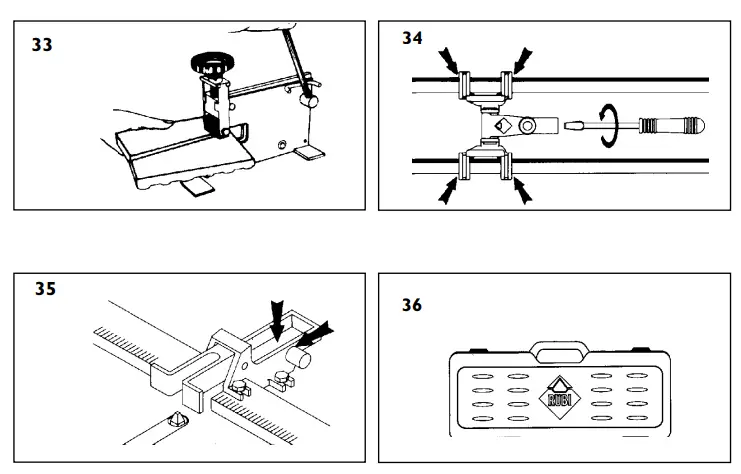 33

34

35

36

RUBI