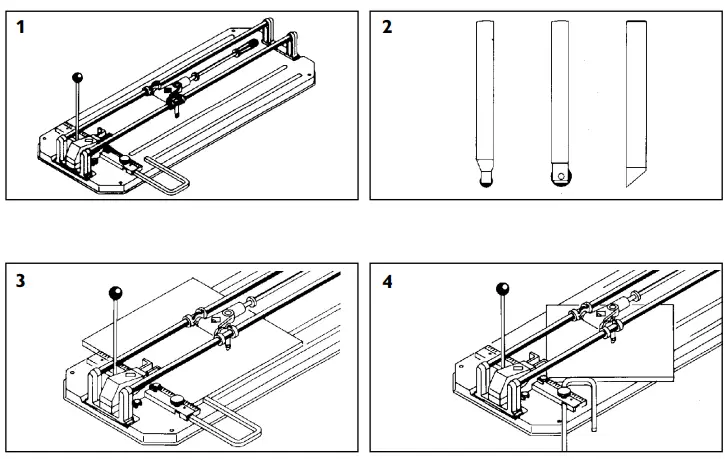 1

2

3

4