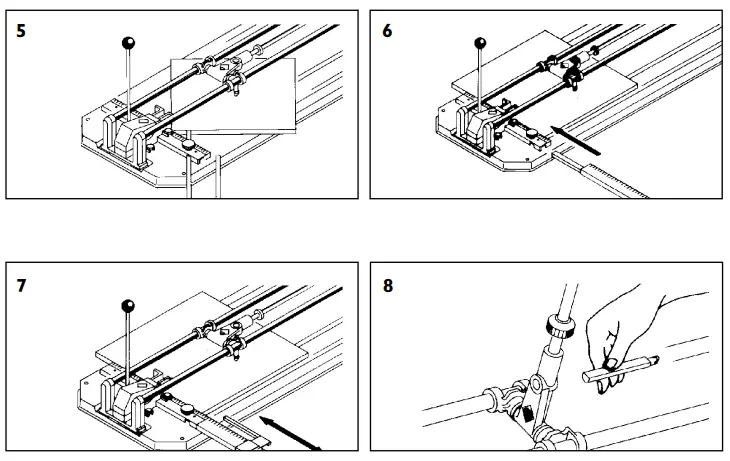 5

6

7

8