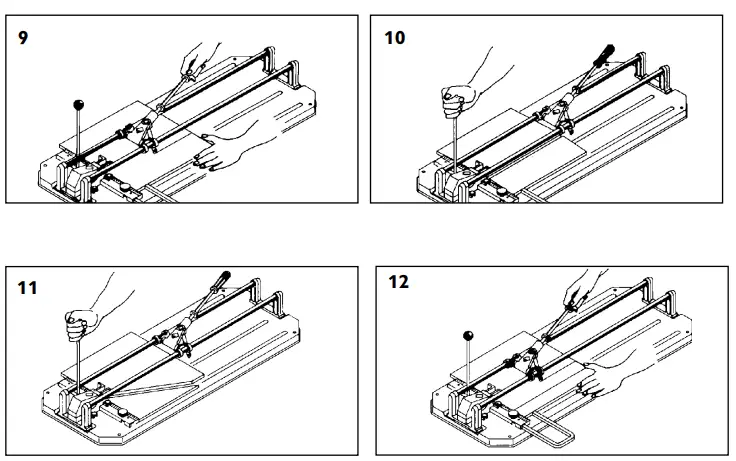 9

10

11

12