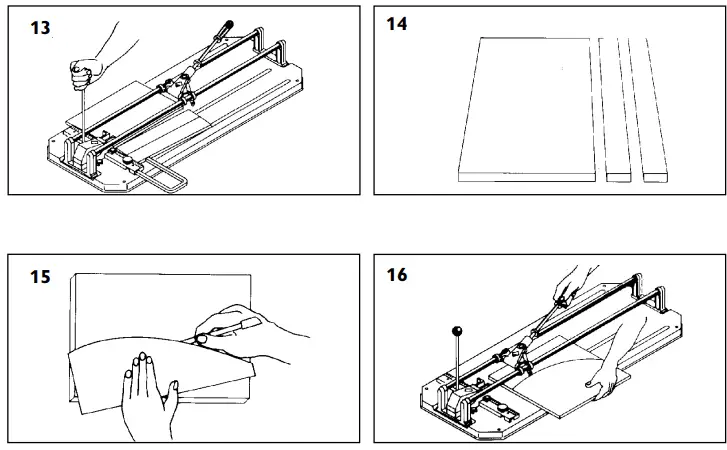 13

14

15

16