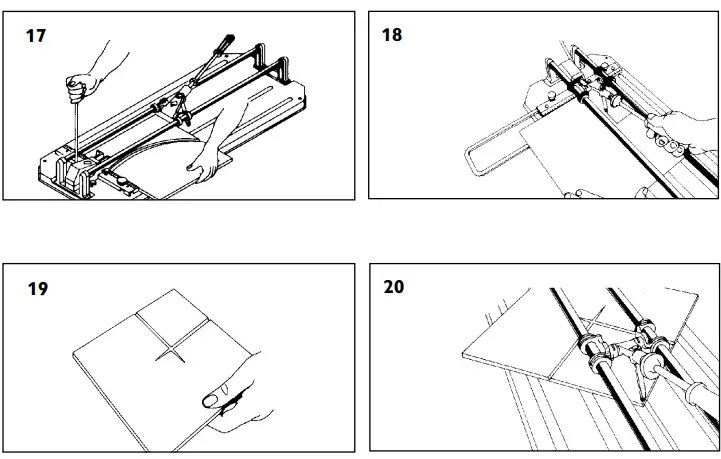 17

18

19

20